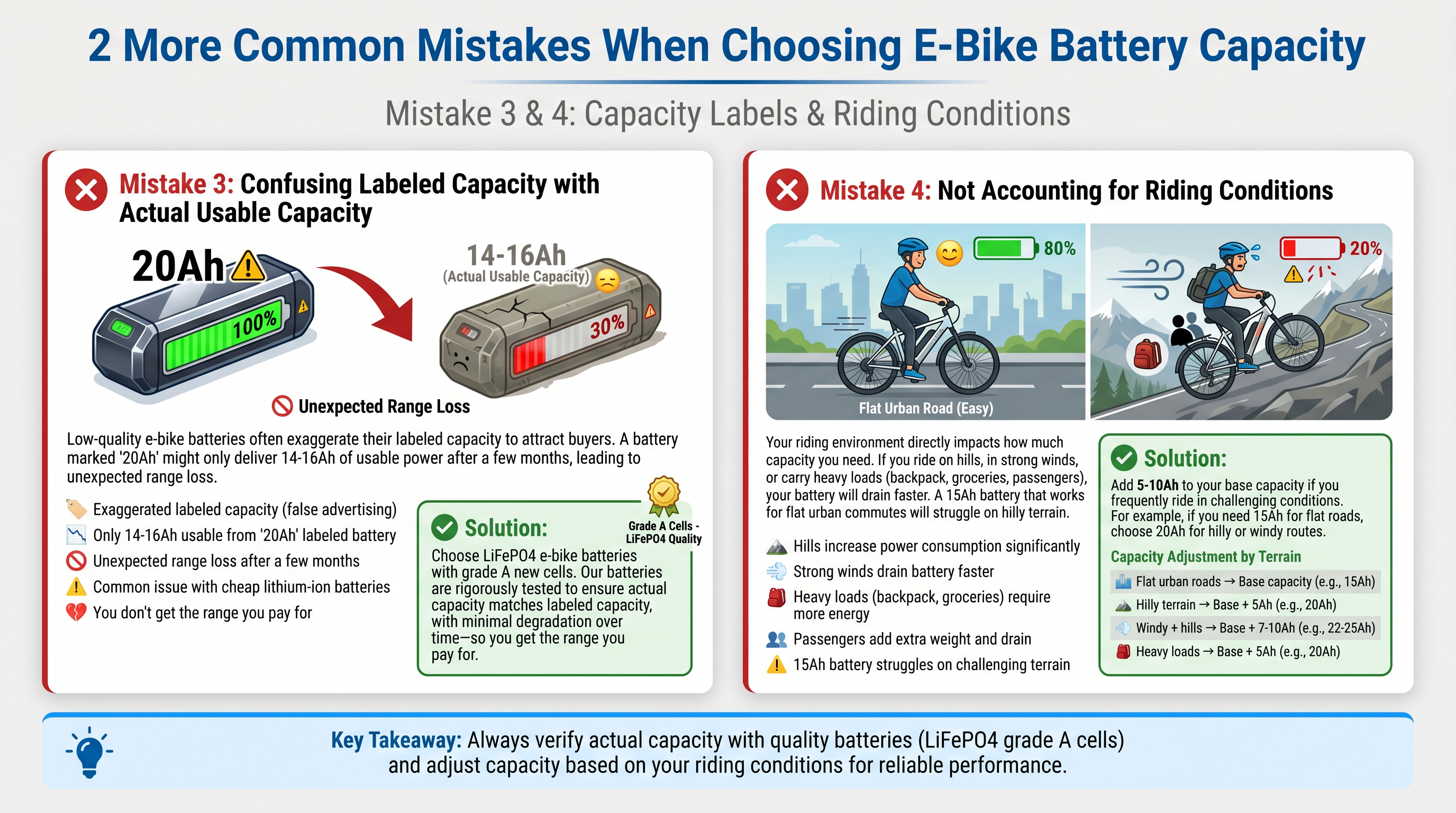 2 More Common Mistakes When Choosing E-Bike Battery Capacity

Mistake 3 & 4: Capacity Labels & Riding Conditions

Mistake 3: Confusing Labeled Capacity with Actual Usable Capacity

20Ah

100%

14-16Ah
(Actual Usable Capacity)

30%

Unexpected Range Loss

Low-quality e-bike batteries often exaggerate their labeled capacity to attract buyers. A battery marked '20Ah' might only deliver 14-16Ah of usable power after a few months, leading to unexpected range loss.

Exaggerated labeled capacity (false advertising)
Only 14-16Ah usable from '20Ah' labeled battery
Unexpected range loss after a few months
Common issue with cheap lithium-ion batteries
You don't get the range you pay for

Solution:

Grade A Cells - LiFePO4 Quality

Choose LiFePO4 e-bike batteries with grade A new cells. Our batteries are rigorously tested to ensure actual capacity matches labeled capacity, with minimal degradation over time—so you get the range you pay for.

Mistake 4: Not Accounting for Riding Conditions

80%

Flat Urban Road (Easy)

20%

Your riding environment directly impacts how much capacity you need. If you ride on hills, in strong winds, or carry heavy loads (backpack, groceries, passengers), your battery will drain faster. A 15Ah battery that works for flat urban commutes will struggle on hilly terrain.

Hills increase power consumption significantly
Strong winds drain battery faster
Heavy loads (backpack, groceries) require more energy
Passengers add extra weight and drain
15Ah battery struggles on challenging terrain

Solution:

Add 5-10Ah to your base capacity if you frequently ride in challenging conditions. For example, if you need 15Ah for flat roads, choose 20Ah for hilly or windy routes.

Capacity Adjustment by Terrain

Flat urban roads → Base capacity (e.g., 15Ah)
Hilly terrain → Base + 5Ah (e.g., 20Ah)
Windy + hills → Base + 7-10Ah (e.g., 22-25Ah)
Heavy loads → Base + 5Ah (e.g., 20Ah)

Key Takeaway: Always verify actual capacity with quality batteries (LiFePO4 grade A cells) and adjust capacity based on your riding conditions for reliable performance.