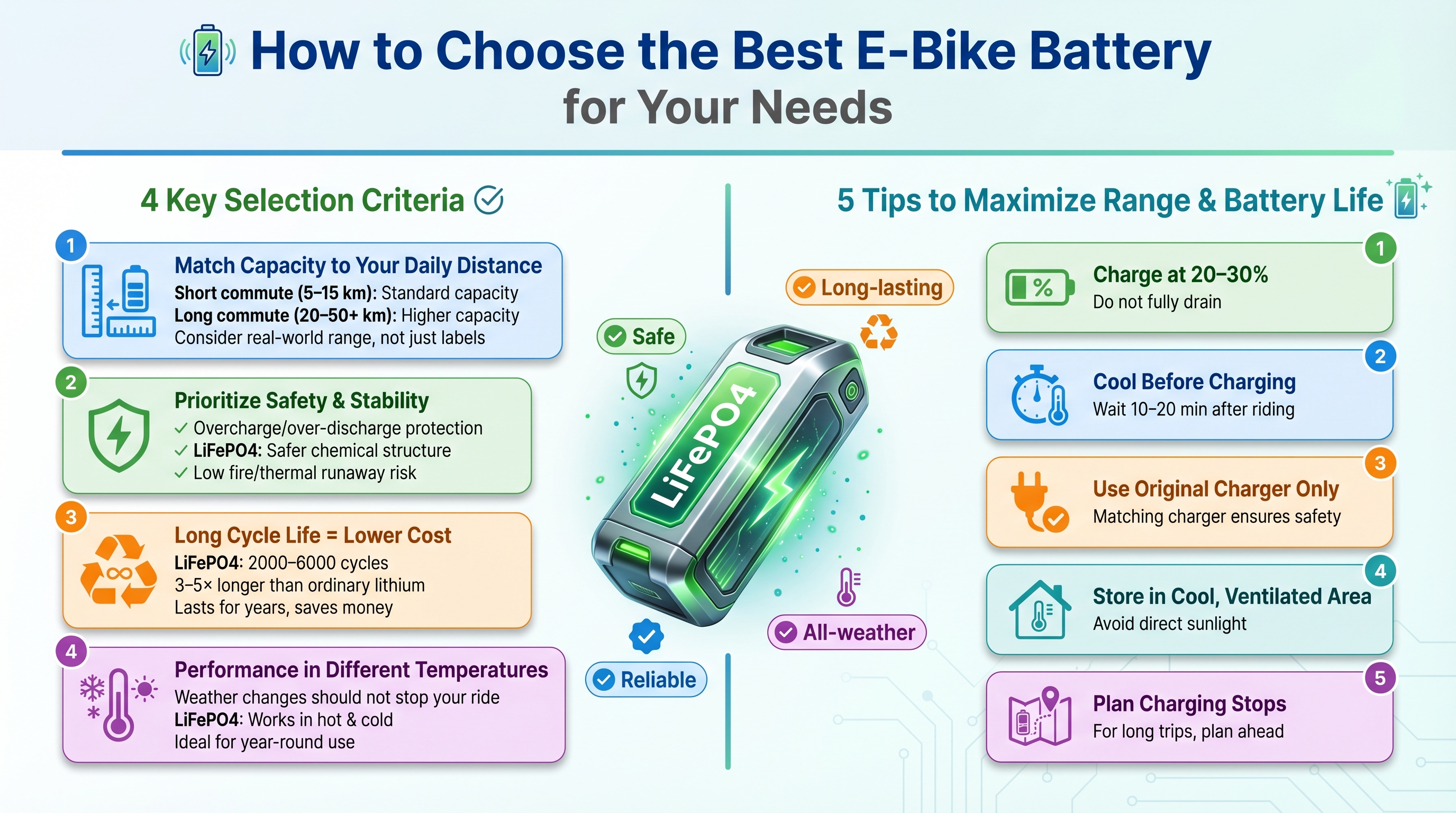 How to Choose the Best E-Bike Battery
for Your Needs

4 Key Selection Criteria

1
Match Capacity to Your Daily Distance
Short commute (5–15 km): Standard capacity
Long commute (20–50+ km): Higher capacity
Consider real-world range, not just labels

2
Prioritize Safety & Stability
✓ Overcharge/over-discharge protection
✓ LiFePO4: Safer chemical structure
✓ Low fire/thermal runaway risk

3
Long Cycle Life = Lower Cost
LiFePO4: 2000–6000 cycles
3–5× longer than ordinary lithium
Lasts for years, saves money

4
Performance in Different Temperatures
Weather changes should not stop your ride
LiFePO4: Works in hot & cold
Ideal for year-round use

Safe
Long-lasting
LiFePO4
All-weather
Reliable

5 Tips to Maximize Range & Battery Life

1
%
Charge at 20–30%
Do not fully drain

2
Cool Before Charging
Wait 10–20 min after riding

3
Use Original Charger Only
Matching charger ensures safety

4
Store in Cool, Ventilated Area
Avoid direct sunlight

5
Plan Charging Stops
For long trips, plan ahead